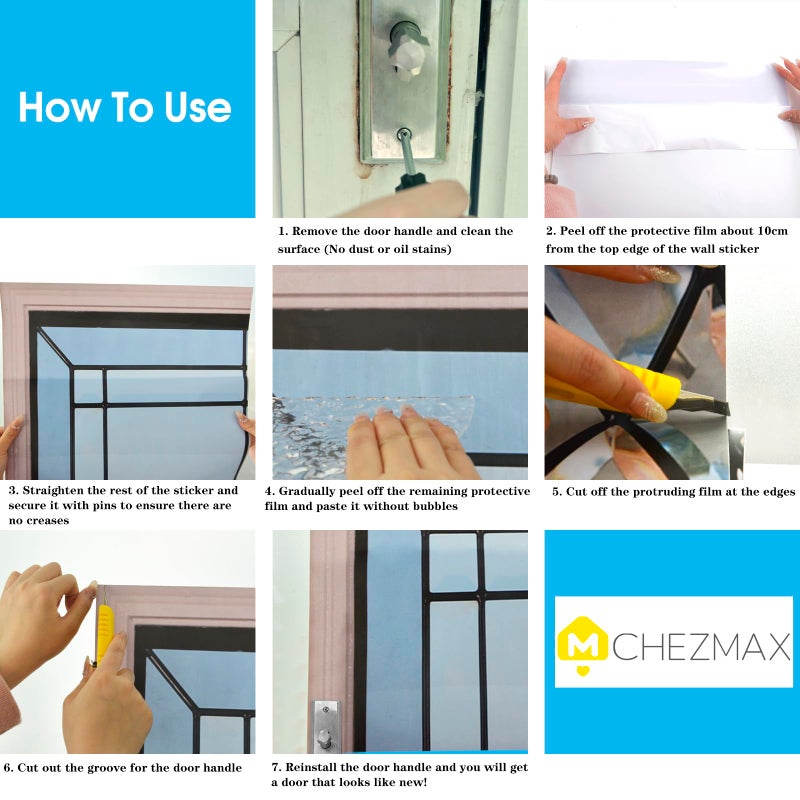 How To Use

1. Remove the door handle and clean the surface (No dust or oil stains)

2. Peel off the protective film about 10cm from the top edge of the wall sticker

3. Straighten the rest of the sticker and secure it with pins to ensure there are no creases

4. Gradually peel off the remaining protective film and paste it without bubbles

5. Cut off the protruding film at the edges

6. Cut out the groove for the door handle

7. Reinstall the door handle and you will get a door that looks like new!

M CHEZMAX